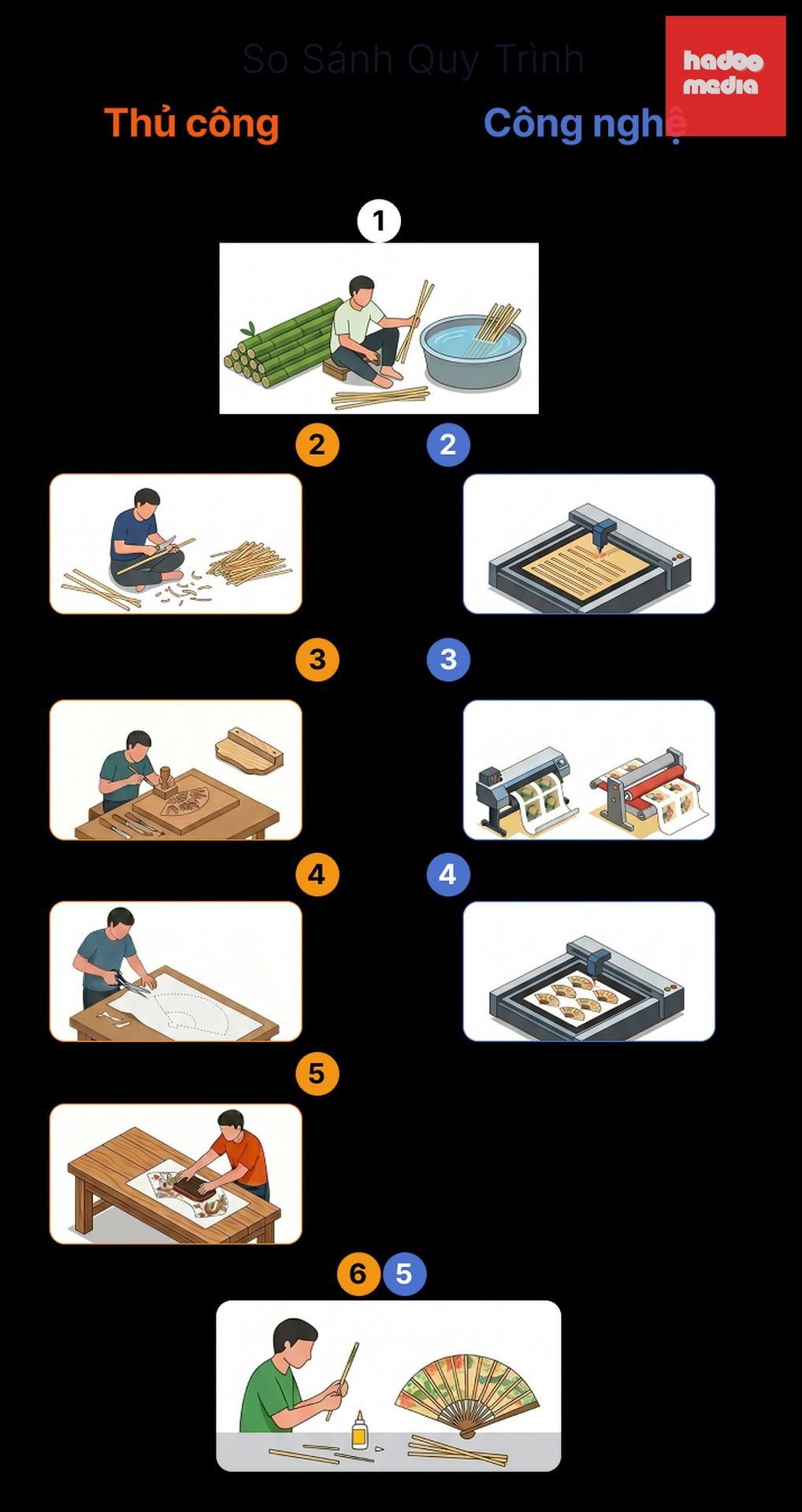 So Sánh Quy Trình

hadoo media

Thủ công

Công nghệ

1

2

2

3

3

4

4

5

6

5